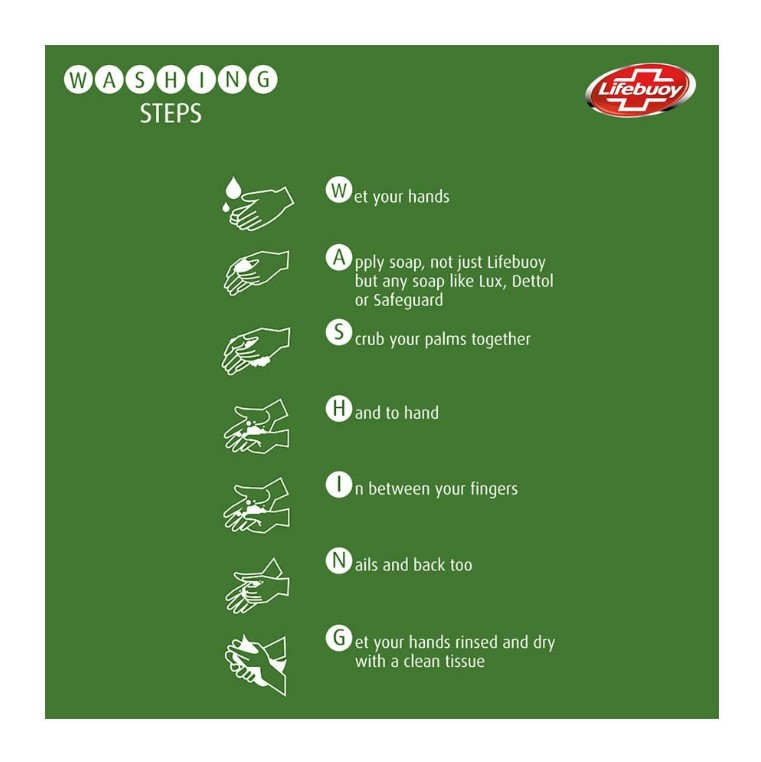 WASHING
STEPS

Lifebuoy

Wet your hands

Apply soap, not just Lifebuoy but any soap like Lux, Dettol or Safeguard

Scrub your palms together

Hand to hand

In between your fingers

Nails and back too

Get your hands rinsed and dry with a clean tissue