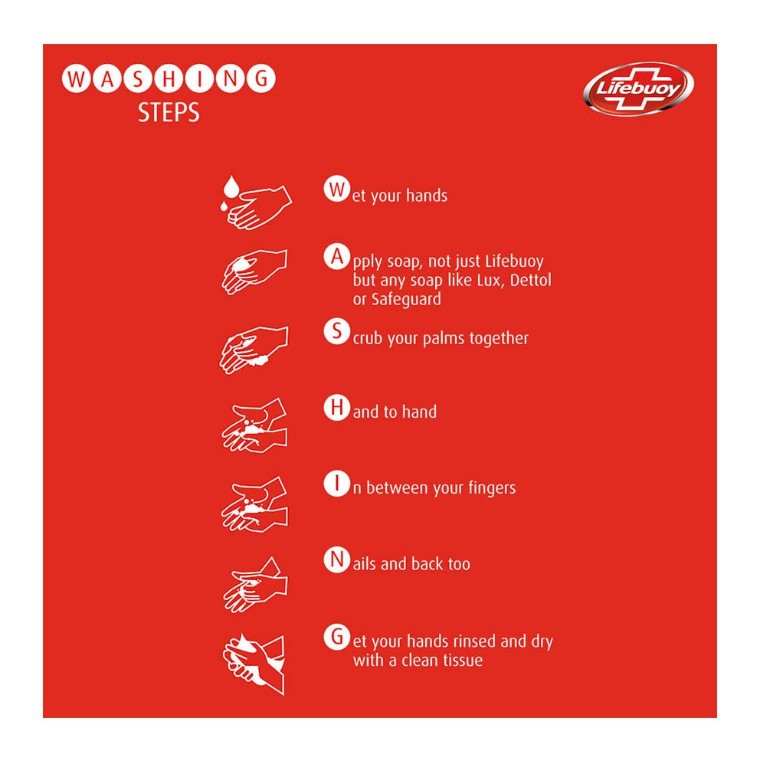 WASHING
STEPS

Lifebuoy

Wet your hands

Apply soap, not just Lifebuoy but any soap like Lux, Dettol or Safeguard

Scrub your palms together

Hand to hand

In between your fingers

Nails and back too

Get your hands rinsed and dry with a clean tissue